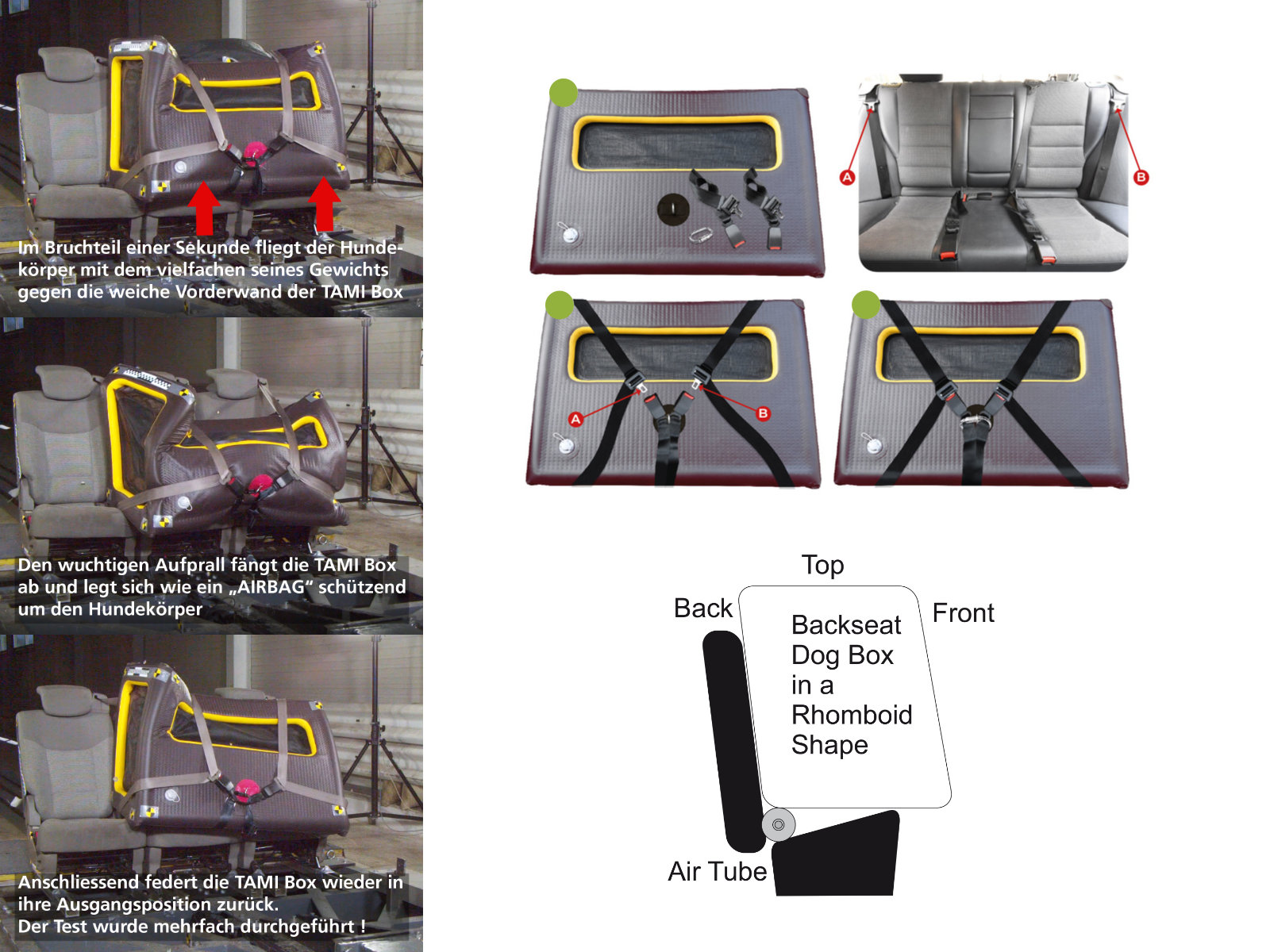 Im Bruchteil einer Sekunde fliegt der Hundekörper mit dem vielfachen seines Gewichts gegen die weiche Vorderwand der TAMI Box

Den wuchtigen Aufprall fängt die TAMI Box ab und legt sich wie ein „AIRBAG“ schützend um den Hundekörper

Anschliessend federt die TAMI Box wieder in ihre Ausgangsposition zurück.
Der Test wurde mehrfach durchgeführt !

A

B

A

B

Top

Back

Front

Backseat Dog Box in a Rhomboid Shape

Air Tube